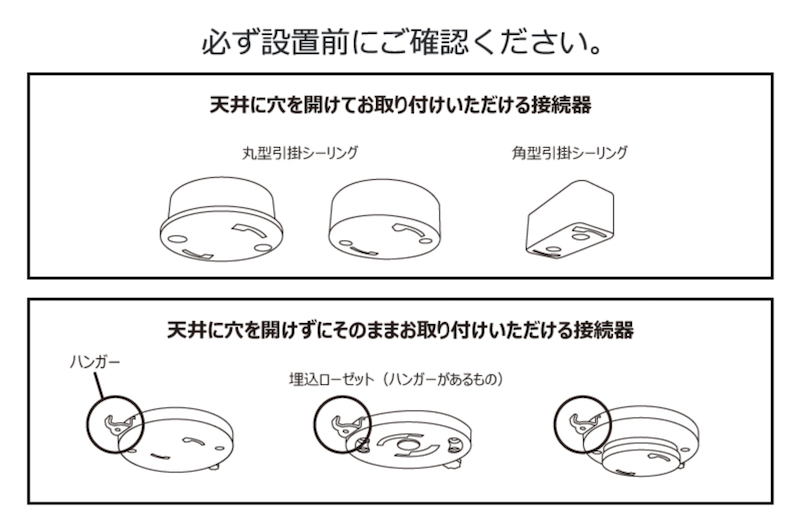 必ず設置前にご確認ください。

天井に穴を開けてお取り付けいただける接続器

丸型引掛シーリング

角型引掛シーリング

天井に穴を開けずにそのままお取り付けいただける接続器

ハンガー

埋込ローゼット（ハンガーがあるもの）