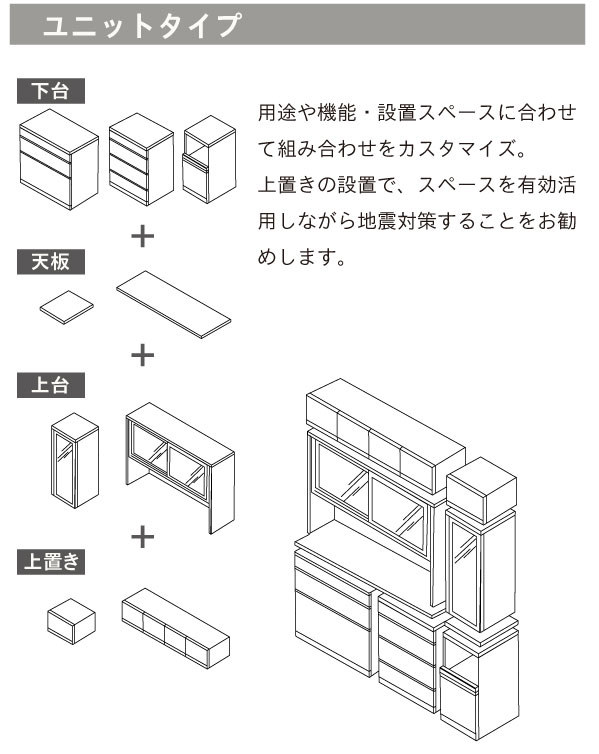 ユニットタイプ

下台

+

天板

+

上台

+

上置き

用途や機能・設置スペースに合わせて組み合わせをカスタマイズ。
上置きの設置で、スペースを有効活用しながら地震対策することをお勧めします。